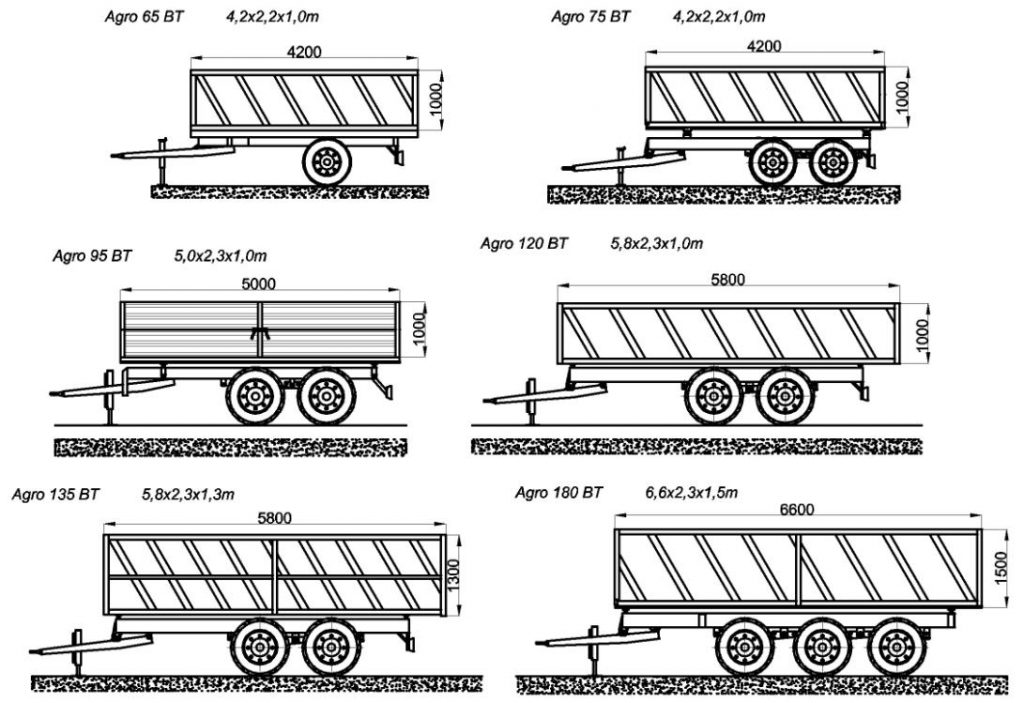 Agro 65 BT 4,2x2,2x1,0m

4200

1000

Agro 75 BT 4,2x2,2x1,0m

4200

1000

Agro 95 BT 5,0x2,3x1,0m

5000

1000

Agro 120 BT 5,8x2,3x1,0m

5800

1000

Agro 135 BT 5,8x2,3x1,3m

5800

1300

Agro 180 BT 6,6x2,3x1,5m

6600

1500